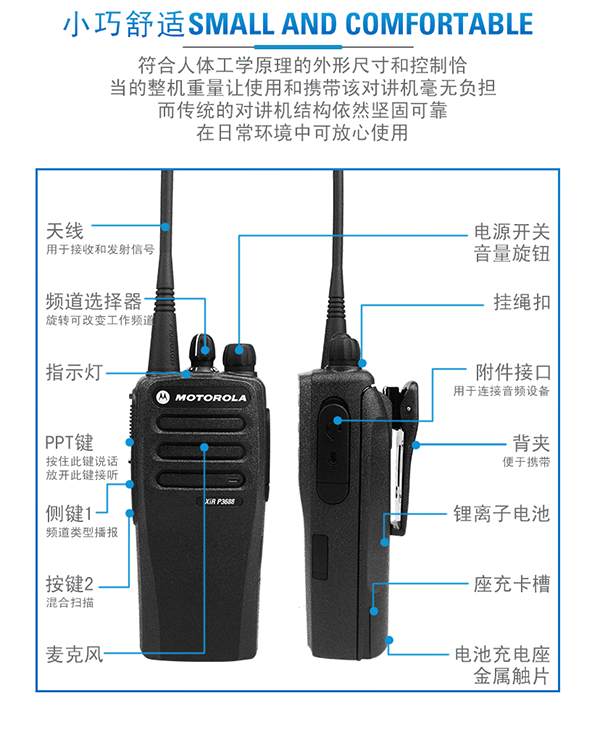 小巧舒适SMALL AND COMFORTABLE

符合人体工学原理的外形尺寸和控制恰当的整机重量让使用和携带该对讲机毫无负担而传统的对讲机结构依然坚固可靠在日常环境中可放心使用

天线
用于接收和发射信号

频道选择器
旋转可改变工作频道

指示灯

PPT键
按住此键说话
放开此键接听

侧键1
频道类型播报

按键2
混合扫描

麦克风

MOTOROLA

XiR P3688

电源开关
音量旋钮

挂绳扣

附件接口
用于连接音频设备

背夹
便于携带

锂离子电池

座充卡槽

电池充电座
金属触片